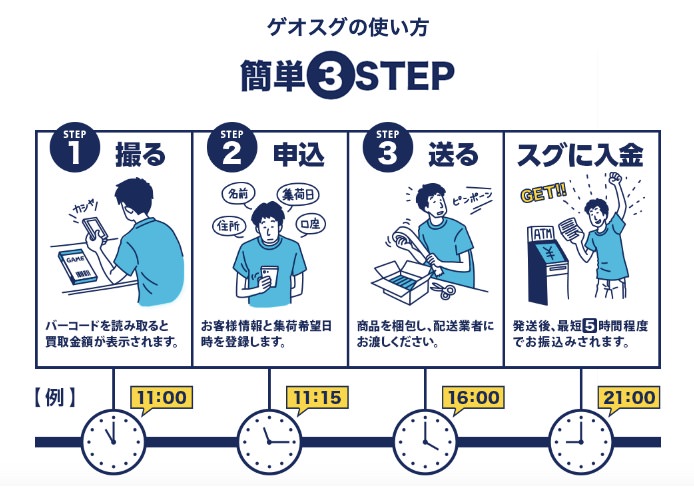 ゲオスグの使い方

簡単3STEP

STEP 1 撮る

カシャ

GAME

バーコードを読み取ると買取金額が表示されます。

STEP 2 申込

名前 集荷日 住所 口座

お客様情報と集荷希望日時を登録します。

STEP 3 送る

ピンポーン

商品を梱包し、配送業者にお渡しください。

スグに入金

GET!!

ATM

¥

発送後、最短5時間程度でお振込みされます。

【例】

11:00

11:15

16:00

21:00